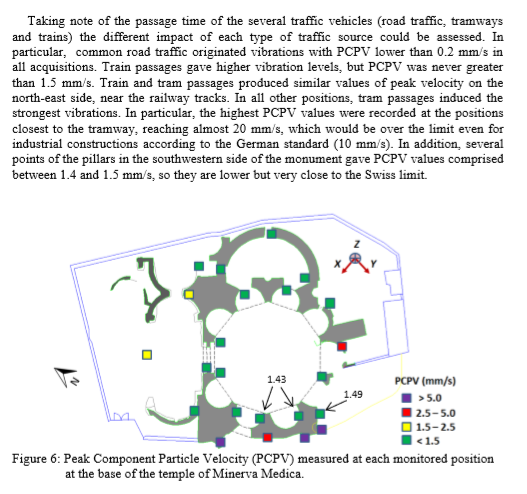 Taking note of the passage time of the several traffic vehicles (road traffic, tramways and trains) the different impact of each type of traffic source could be assessed. In particular, common road traffic originated vibrations with PCPV lower than 0.2 mm/s in all acquisitions. Train passages gave higher vibration levels, but PCPV was never greater than 1.5 mm/s. Train and tram passages produced similar values of peak velocity on the north-east side, near the railway tracks. In all other positions, tram passages induced the strongest vibrations. In particular, the highest PCPV values were recorded at the positions closest to the tramway, reaching almost 20 mm/s, which would be over the limit even for industrial constructions according to the German standard (10 mm/s). In addition, several points of the pillars in the southwestern side of the monument gave PCPV values comprised between 1.4 and 1.5 mm/s, so they are lower but very close to the Swiss limit.

Z
X
Y
N
1.43
1.49
PCPV (mm/s)
> 5.0
2.5 – 5.0
1.5 – 2.5
< 1.5

Figure 6: Peak Component Particle Velocity (PCPV) measured at each monitored position at the base of the temple of Minerva Medica.